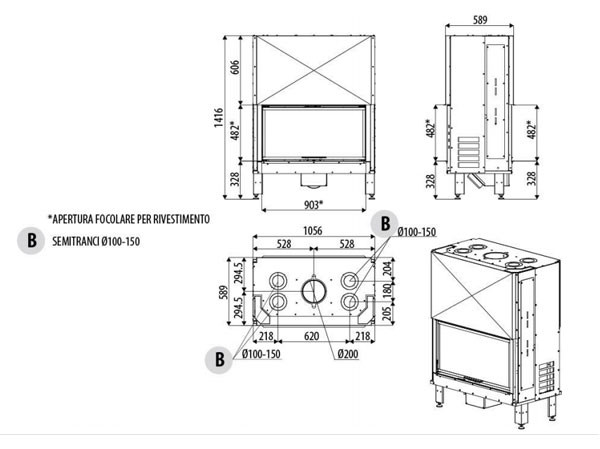 1416
606
482*
328
903*
589
482*
482*
328
328
*APERTURA FOCOLARE PER RIVESTIMENTO
B
SEMITRANCI Ø100-150
1056
528
528
B
Ø100-150
589
294.5
294.5
204
180
205
218
620
218
B
Ø100-150
Ø200